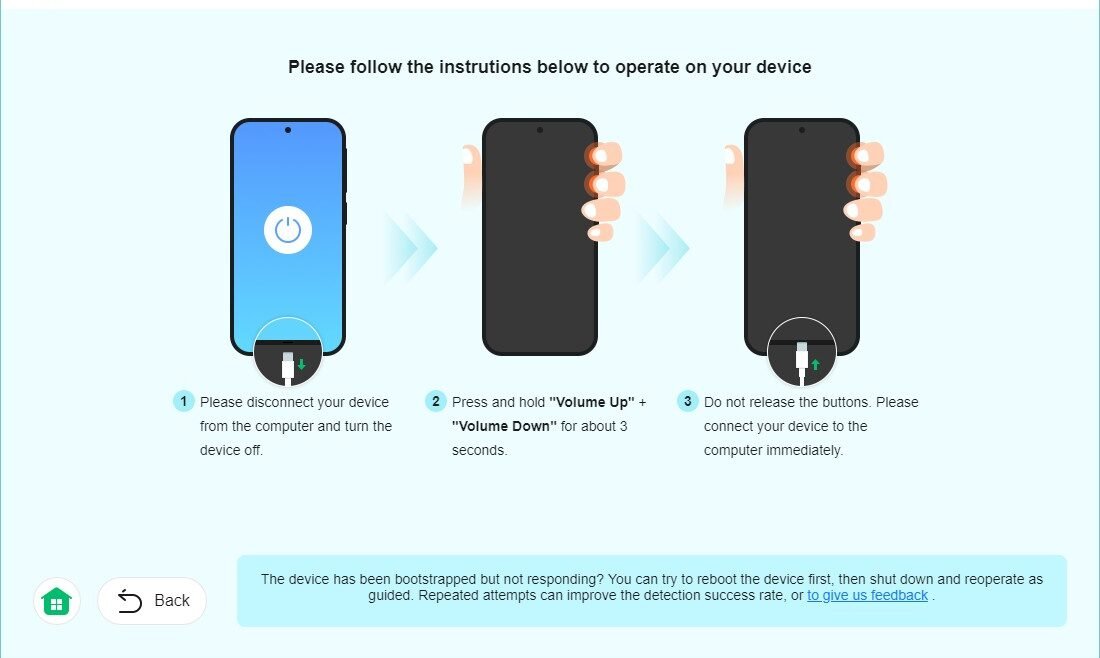 Please follow the instrutions below to operate on your device

1 Please disconnect your device from the computer and turn the device off.

2 Press and hold "Volume Up" + "Volume Down" for about 3 seconds.

3 Do not release the buttons. Please connect your device to the computer immediately.

Back

The device has been bootstrapped but not responding? You can try to reboot the device first, then shut down and reoperate as guided. Repeated attempts can improve the detection success rate, or to give us feedback .