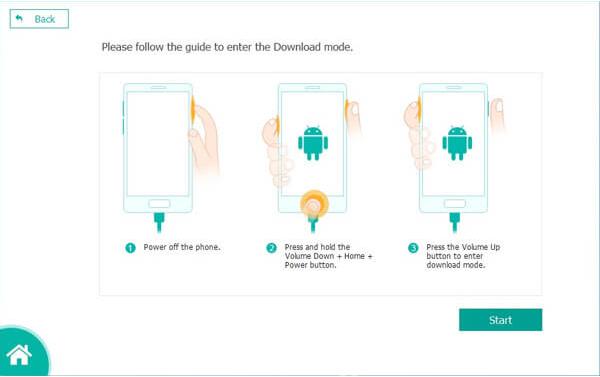 Back

Please follow the guide to enter the Download mode.

1 Power off the phone.

2 Press and hold the Volume Down + Home + Power button.

3 Press the Volume Up button to enter download mode.

Start